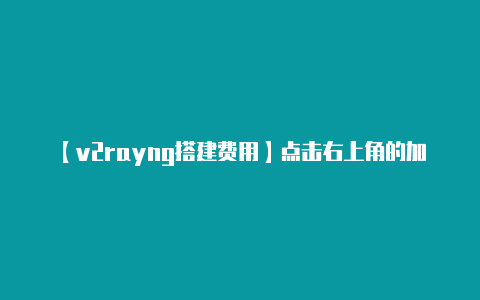 【v2rayng搭建费用】点击右上角的加